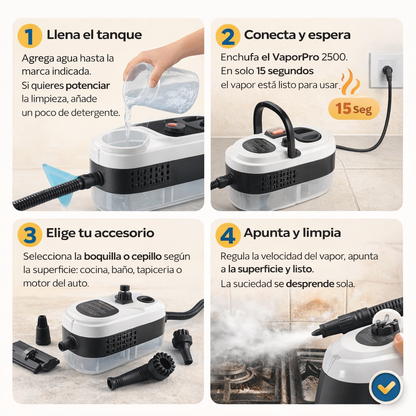 1 Llena el tanque

Agrega agua hasta la marca indicada. Si quieres potenciar la limpieza, añade un poco de detergente.

2 Conecta y espera

Enchufa el VaporPro 2500. En solo 15 segundos el vapor está listo para usar.

15 Seg

3 Elige tu accesorio

Selecciona la boquilla o cepillo según la superficie: cocina, baño, tapiceria o motor del auto.

4 Apunta y limpia

Regula la velocidad del vapor, apunta a la superficie y listo. La suciedad se desprende sola.