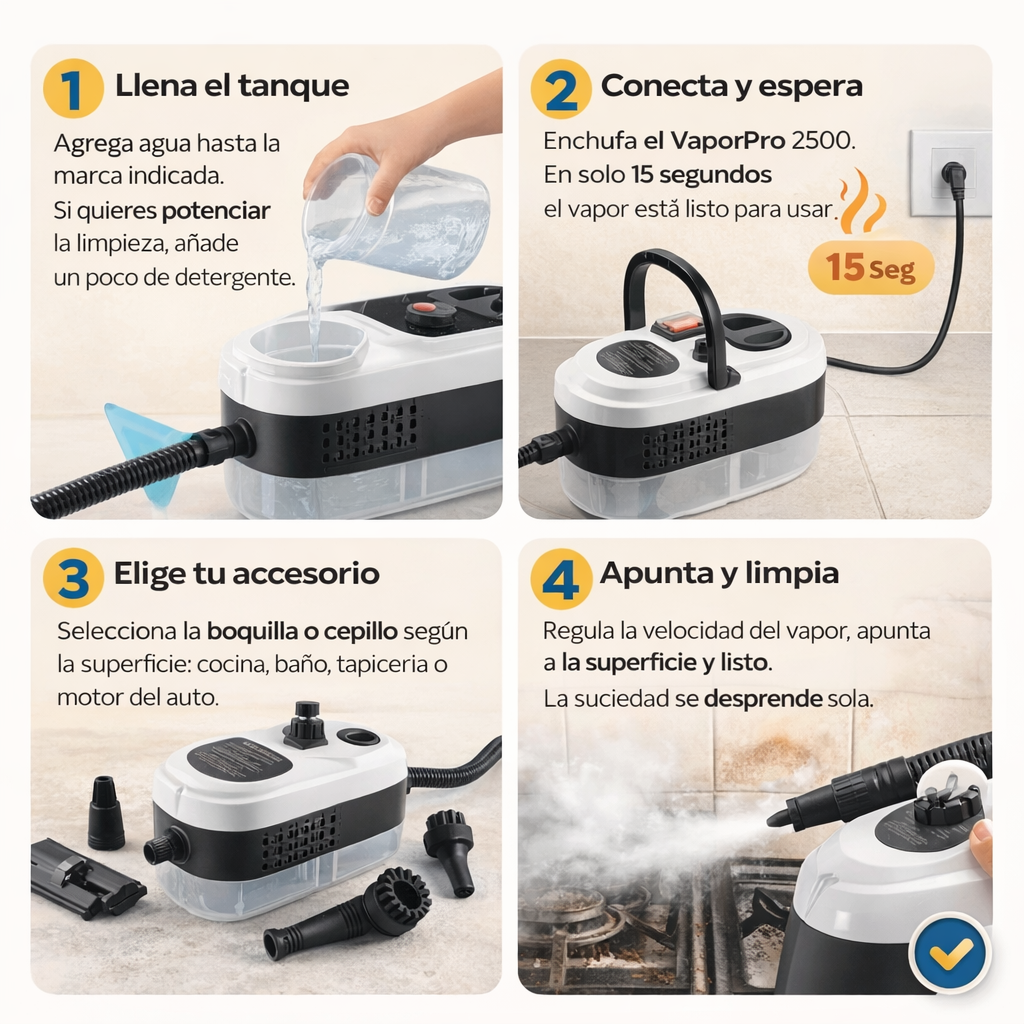 1 Llena el tanque

Agrega agua hasta la marca indicada. Si quieres potenciar la limpieza, añade un poco de detergente.

2 Conecta y espera

Enchufa el VaporPro 2500. En solo 15 segundos el vapor está listo para usar.

15 Seg

3 Elige tu accesorio

Selecciona la boquilla o cepillo según la superficie: cocina, baño, tapiceria o motor del auto.

4 Apunta y limpia

Regula la velocidad del vapor, apunta a la superficie y listo. La suciedad se desprende sola.