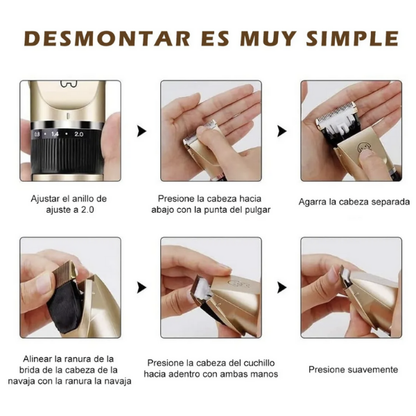 DESMONTAR ES MUY SIMPLE

0.8 • 1.4 • 2.0

Ajustar el anillo de ajuste a 2.0

Presione la cabeza hacia abajo con la punta del pulgar

Agarra la cabeza separada

Alinear la ranura de la brida de la cabeza de la navaja con la ranura la navaja

Presione la cabeza del cuchillo hacia adentro con ambas manos

Presione suavemente