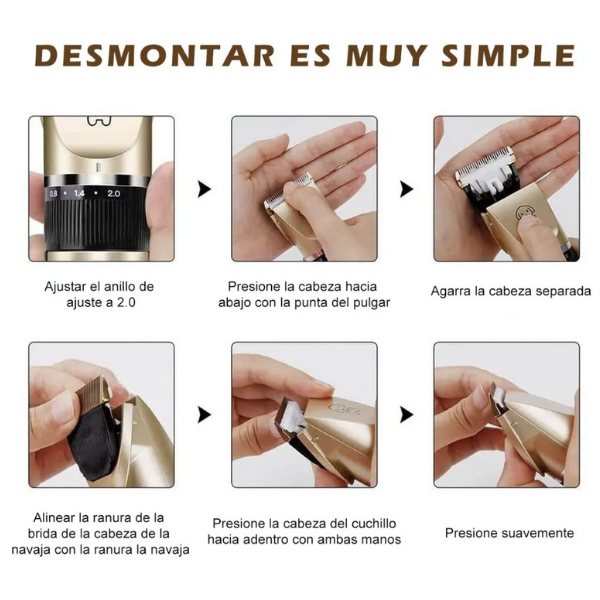 DESMONTAR ES MUY SIMPLE

0.8 • 1.4 • 2.0

Ajustar el anillo de ajuste a 2.0

Presione la cabeza hacia abajo con la punta del pulgar

Agarra la cabeza separada

Alinear la ranura de la brida de la cabeza de la navaja con la ranura la navaja

Presione la cabeza del cuchillo hacia adentro con ambas manos

Presione suavemente